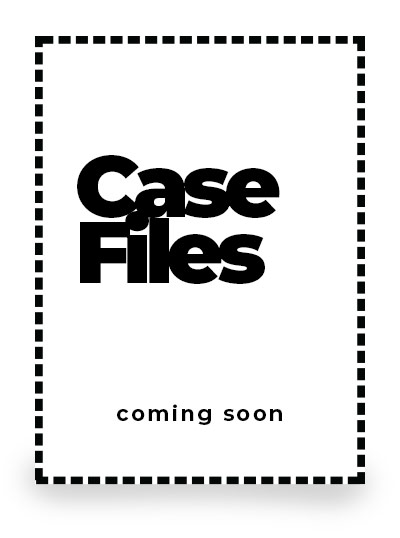 Case Files

coming soon